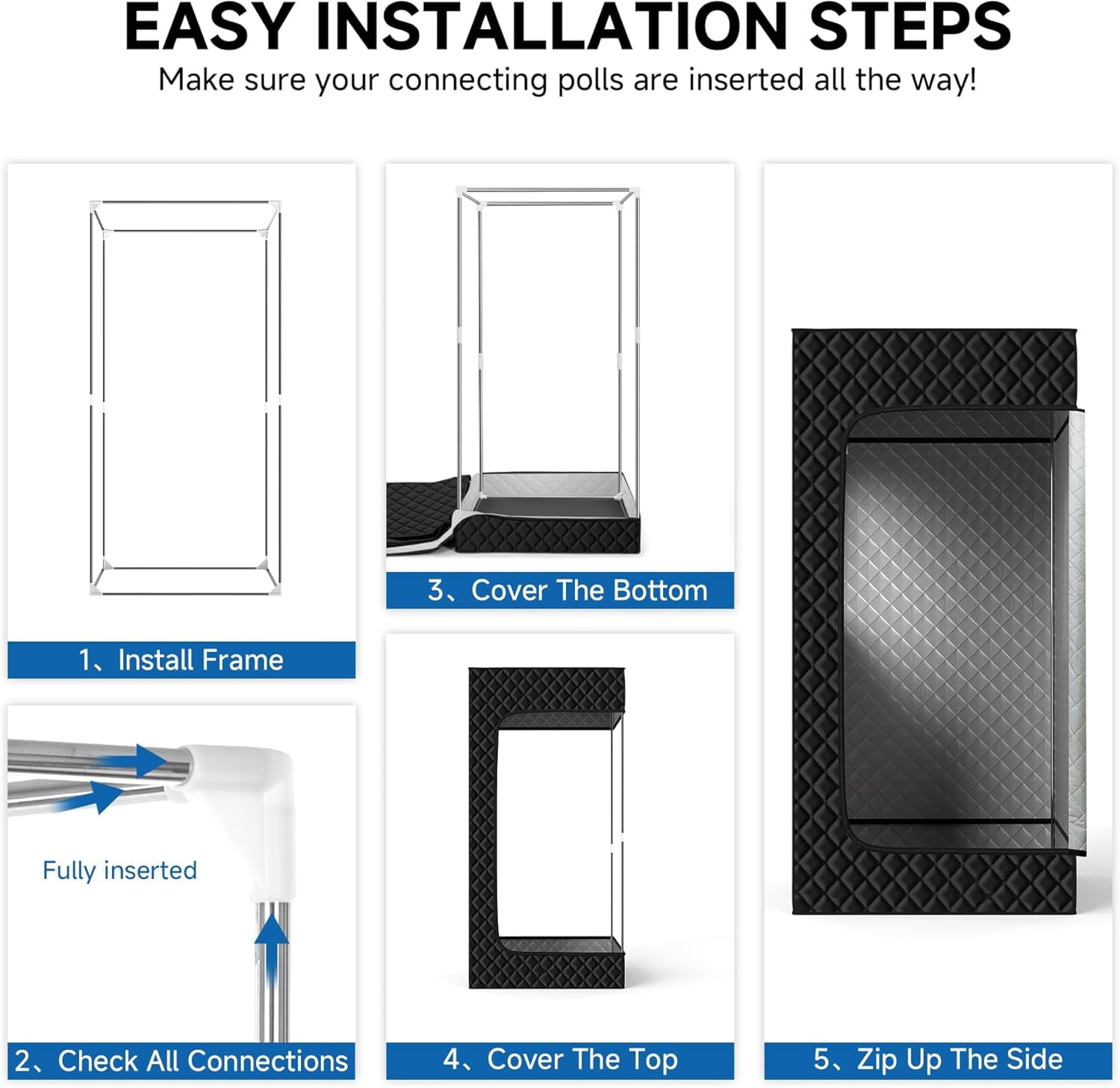 EASY INSTALLATION STEPS
Make sure your connecting polls are inserted all the way!

1、Install Frame

Fully inserted

2、Check All Connections

3、Cover The Bottom

4、Cover The Top

5、Zip Up The Side